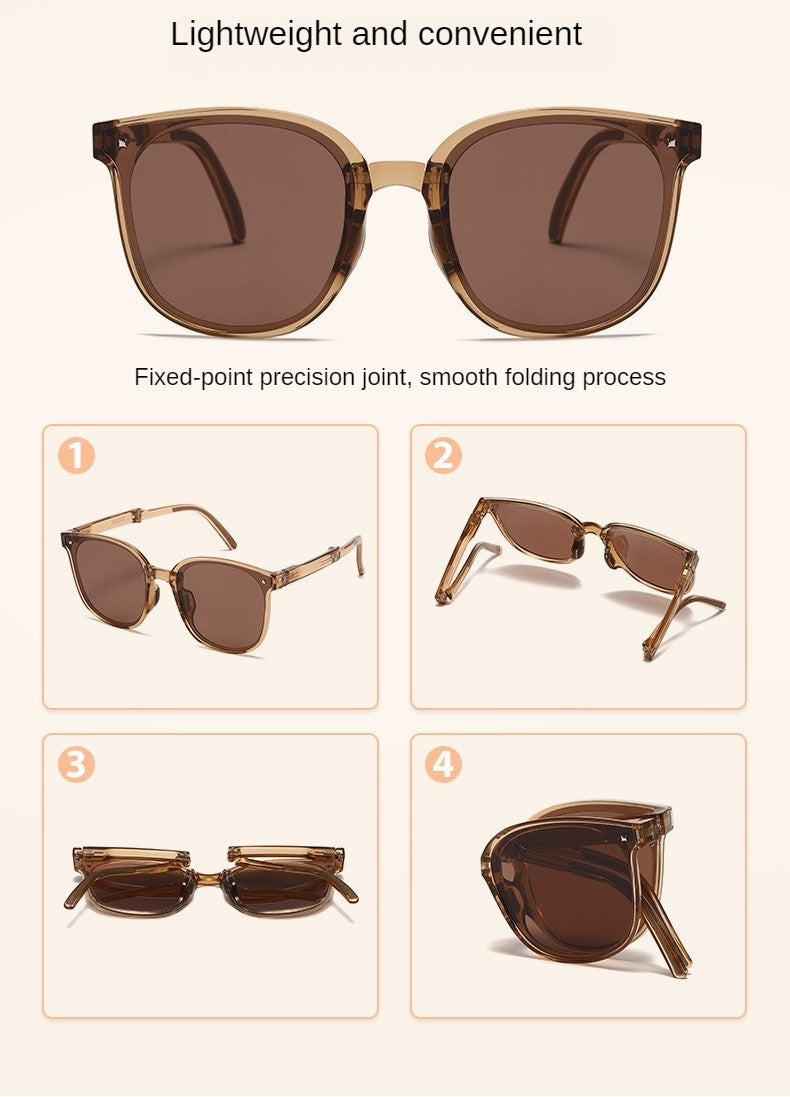 Lightweight and convenient

Fixed-point precision joint, smooth folding process

1

2

3

4