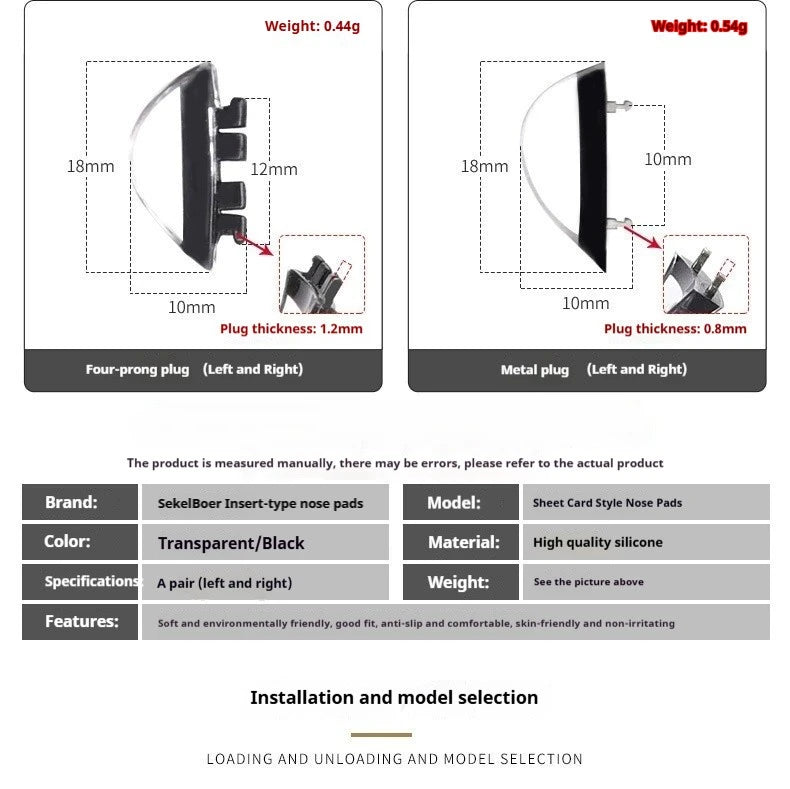 Weight: 0.44g

18mm

12mm

10mm

Plug thickness: 1.2mm

Four-prong plug (Left and Right)

Weight: 0.54g

18mm

10mm

10mm

Plug thickness: 0.8mm

Metal plug (Left and Right)

The product is measured manually, there may be errors, please refer to the actual product

| Brand: | SekelBoer Insert-type nose pads | Model: | Sheet Card Style Nose Pads |
|---|---|---|---|
| Color: | Transparent/Black | Material: | High quality silicone |
| Specifications | A pair (left and right) | Weight: | See the picture above |
| Features: | Soft and environmentally friendly, good fit, anti-slip and comfortable, skin-friendly and non-irritating | | |

Installation and model selection

LOADING AND UNLOADING AND MODEL SELECTION