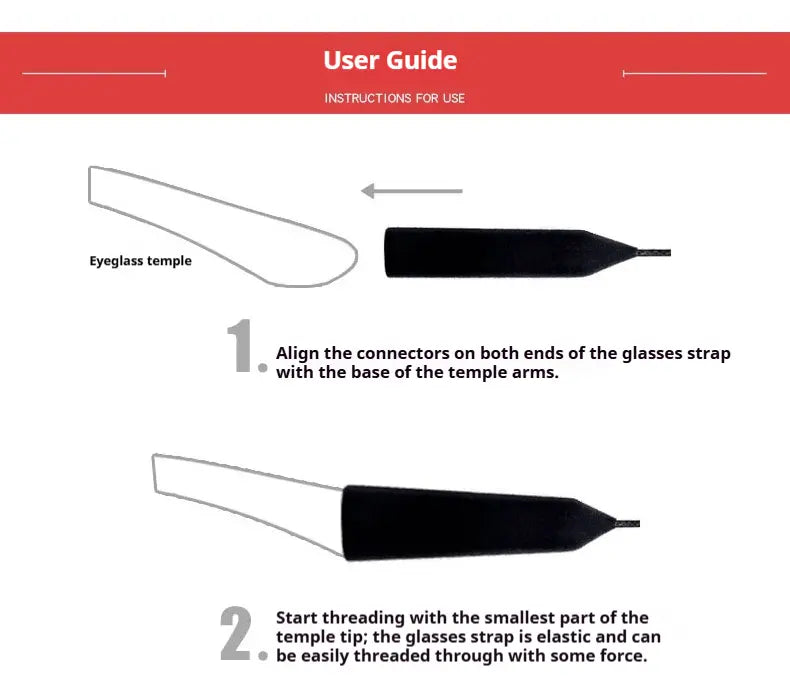 User Guide

INSTRUCTIONS FOR USE

Eyeglass temple

1. Align the connectors on both ends of the glasses strap with the base of the temple arms.

2. Start threading with the smallest part of the temple tip; the glasses strap is elastic and can be easily threaded through with some force.